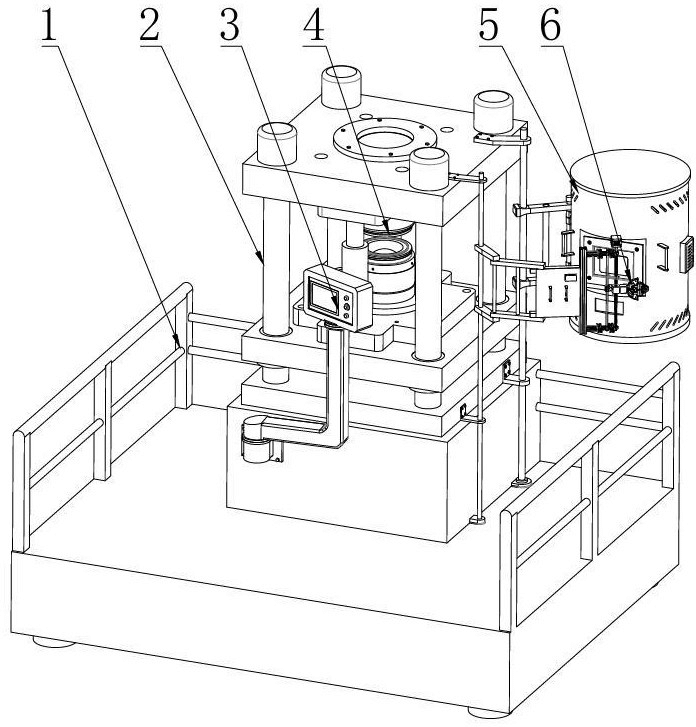 1 2 3 4 5 6