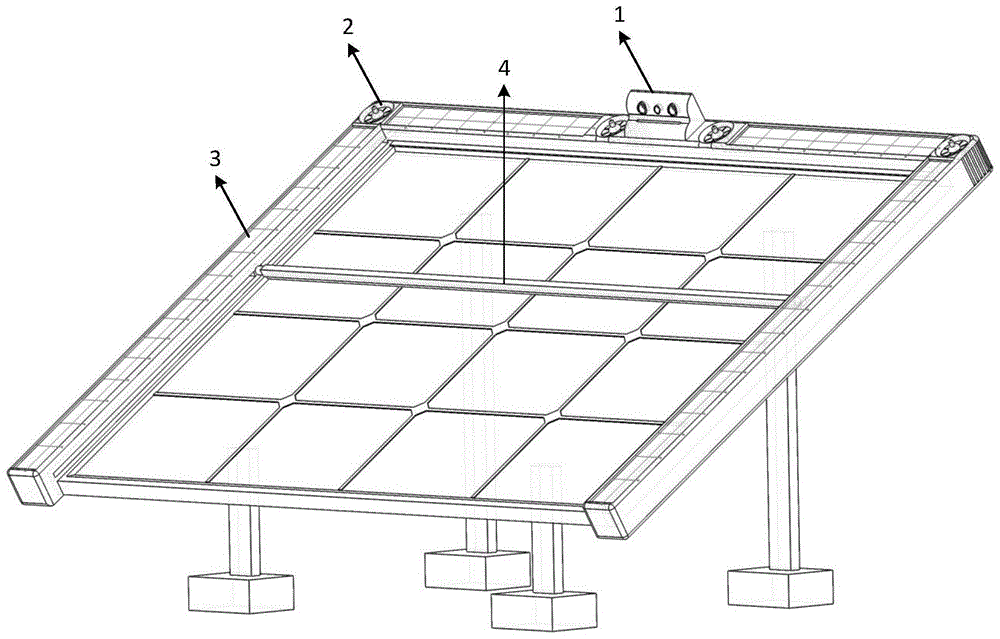 2
1
4
3